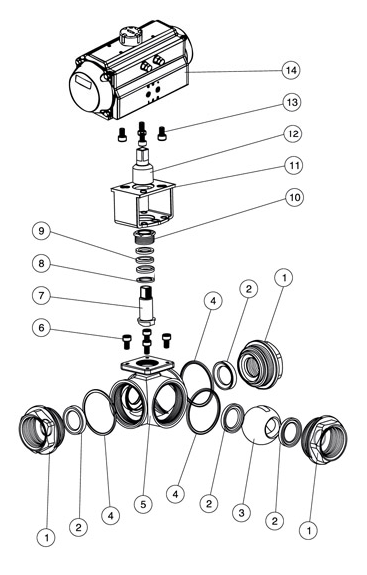 14
13
12
11
10
9
8
7
6
4
2
1
1
2
4
5
4
2
3
2
1