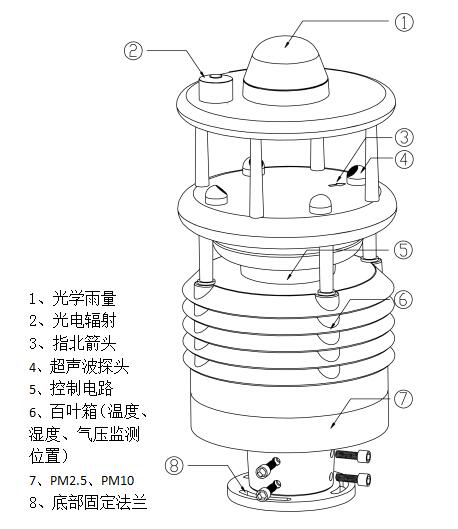 ①
②
③
④
⑤
⑥
⑦
⑧

1、光学雨量
2、光电辐射
3、指北箭头
4、超声波探头
5、控制电路
6、百叶箱（温度、湿度、气压监测位置）
7、PM2.5、PM10
8、底部固定法兰