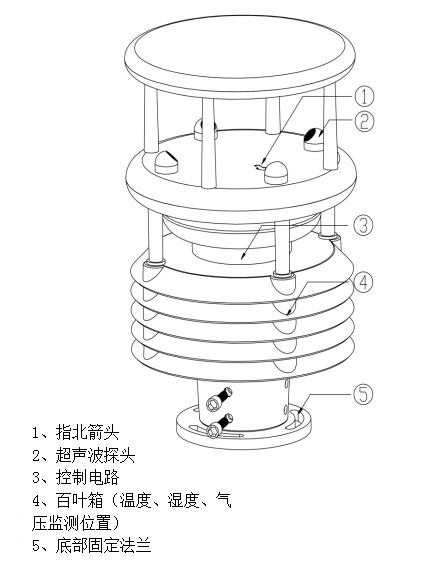 ①
②
③
④
⑤

1、指北箭头
2、超声波探头
3、控制电路
4、百叶箱（温度、湿度、气压监测位置）
5、底部固定法兰